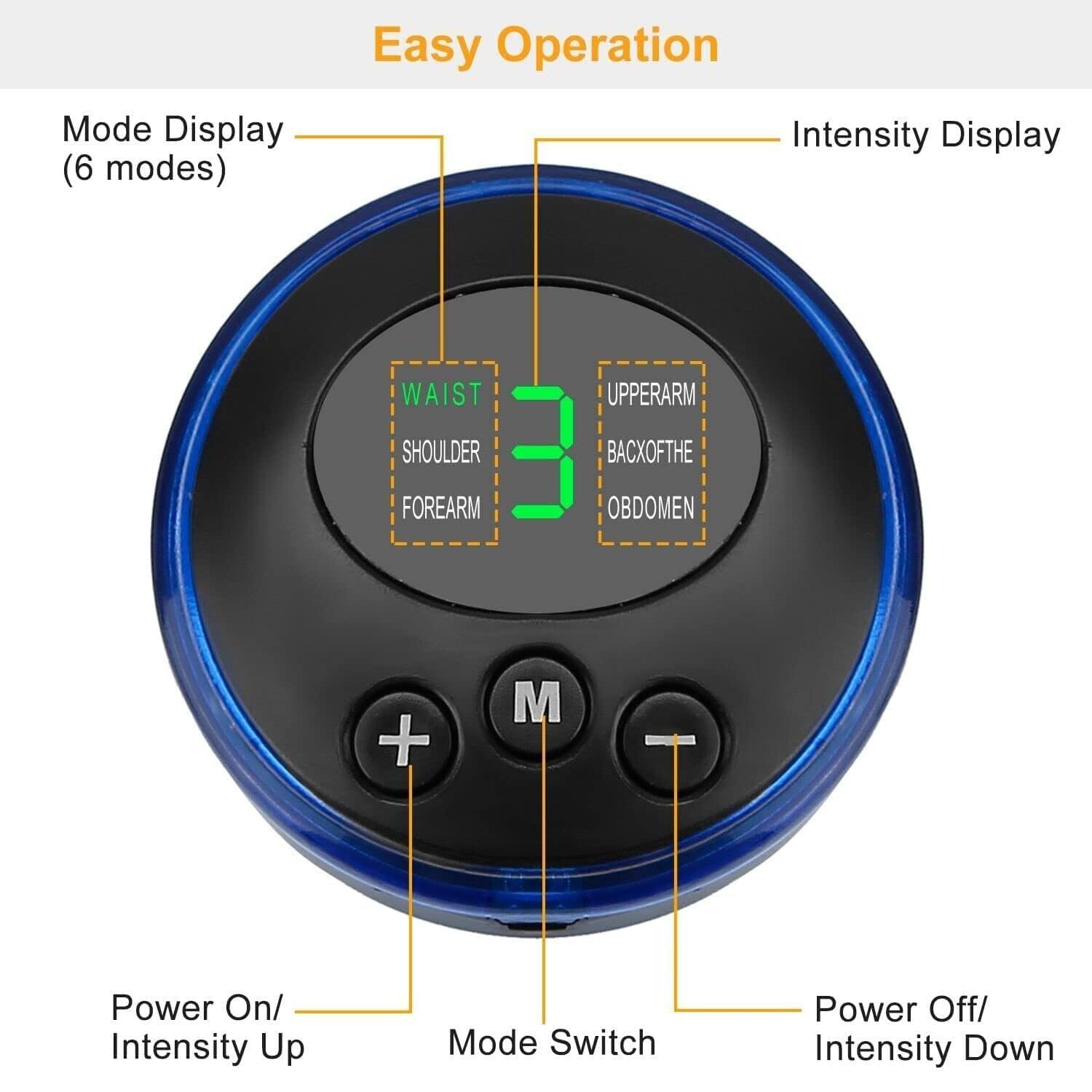 Easy Operation

Mode Display
(6 modes)

Intensity Display

WAIST
SHOULDER
FOREARM

3

UPPERARM
BACXOFTHE
OBDOMEN

+

M

−

Power On/
Intensity Up

Mode Switch

Power Off/
Intensity Down